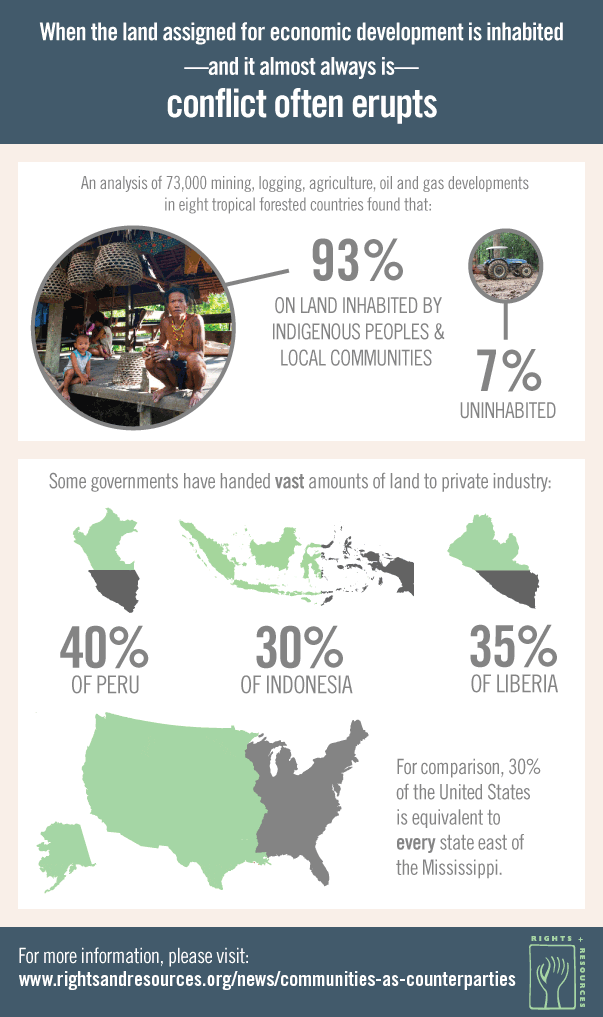 When the land assigned for economic development is inhabited
—and it almost always is—
conflict often erupts

An analysis of 73,000 mining, logging, agriculture, oil and gas developments in eight tropical forested countries found that:

93%
ON LAND INHABITED BY INDIGENOUS PEOPLES & LOCAL COMMUNITIES

7%
UNINHABITED

Some governments have handed vast amounts of land to private industry:

40%
OF PERU

30%
OF INDONESIA

35%
OF LIBERIA

For comparison, 30% of the United States is equivalent to every state east of the Mississippi.

For more information, please visit:
www.rightsandresources.org/news/communities-as-counterparties

RIGHTS + RESOURCES